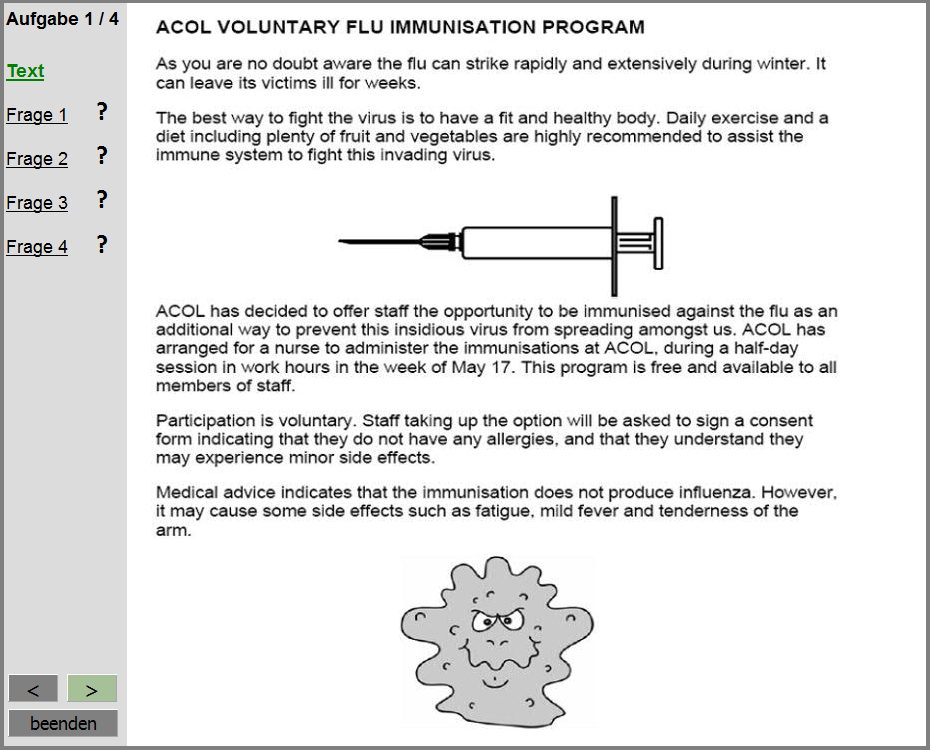 Aufgabe 1 / 4

Text

Frage 1 ?

Frage 2 ?

Frage 3 ?

Frage 4 ?

<

>

beenden

ACOL VOLUNTARY FLU IMMUNISATION PROGRAM

As you are no doubt aware the flu can strike rapidly and extensively during winter. It can leave its victims ill for weeks.

The best way to fight the virus is to have a fit and healthy body. Daily exercise and a diet including plenty of fruit and vegetables are highly recommended to assist the immune system to fight this invading virus.

ACOL has decided to offer staff the opportunity to be immunised against the flu as an additional way to prevent this insidious virus from spreading amongst us. ACOL has arranged for a nurse to administer the immunisations at ACOL, during a half-day session in work hours in the week of May 17. This program is free and available to all members of staff.

Participation is voluntary. Staff taking up the option will be asked to sign a consent form indicating that they do not have any allergies, and that they understand they may experience minor side effects.

Medical advice indicates that the immunisation does not produce influenza. However, it may cause some side effects such as fatigue, mild fever and tenderness of the arm.